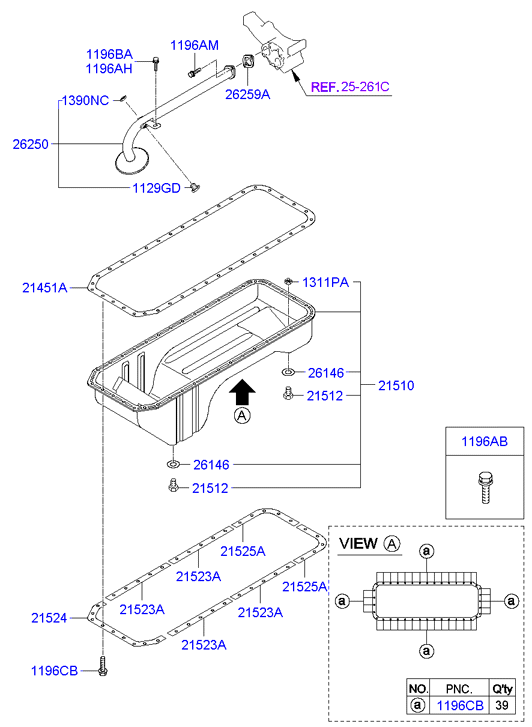 1196BA
1196AH
1196AM
26259A
REF. 25-261C
1390NC
26250
1129GD
21451A
1311PA
26146
21512
21510
A
26146
21512
1196AB
21525A
21523A
21525A
21523A
21523A
21524
21523A
1196CB

VIEW A
a
a
a
a

| NO. | PNC. | Q'ty |
|---|---|---|
| a | 1196CB | 39 |