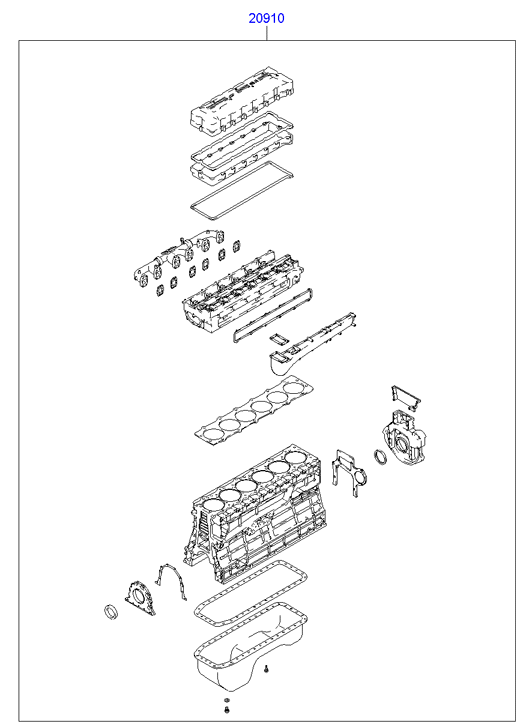 20910