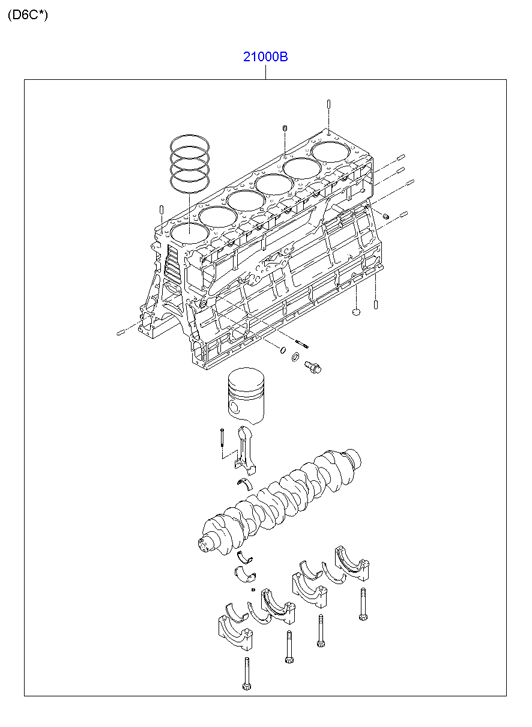 (D6C*)

21000B