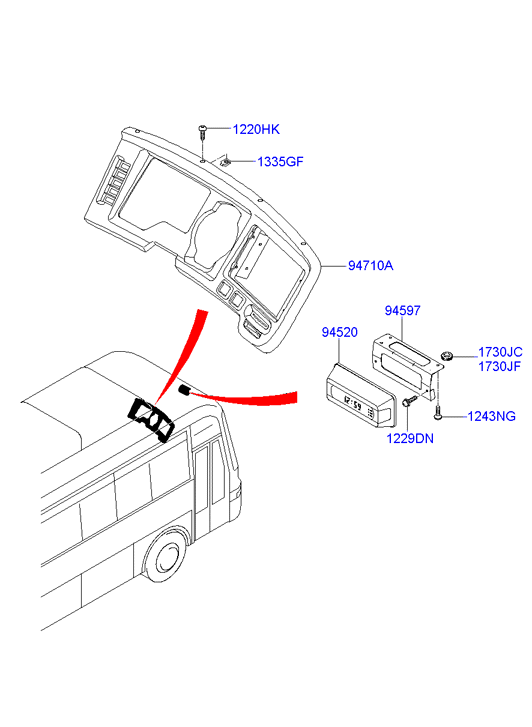 1220HK
1335GF
94710A
94597
94520
1730JC
1730JF
12:59
1243NG
1229DN