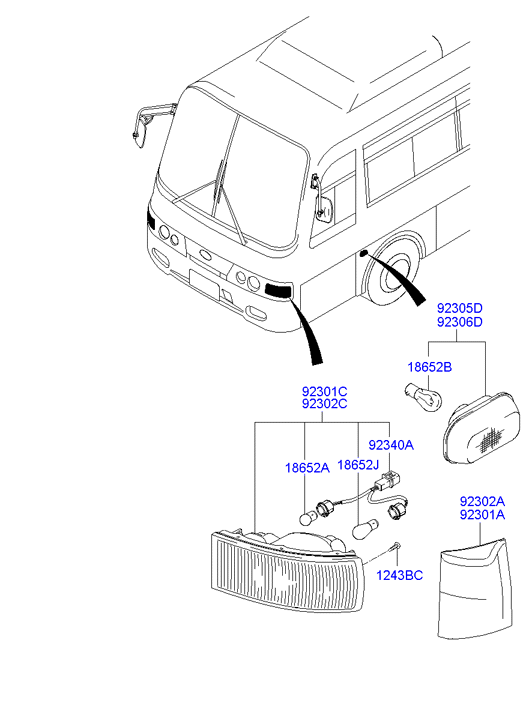 92305D
92306D

18652B

92301C
92302C

92340A

18652A

18652J

92302A
92301A

1243BC