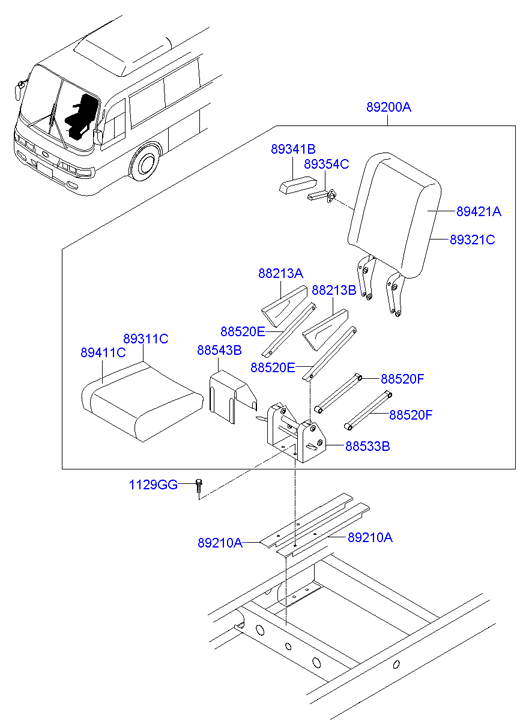 89200A
89341B
89354C
89421A
89321C
88213A
88213B
88520E
89311C
89411C
88543B
88520E
88520F
88520F
88533B
1129GG
89210A
89210A