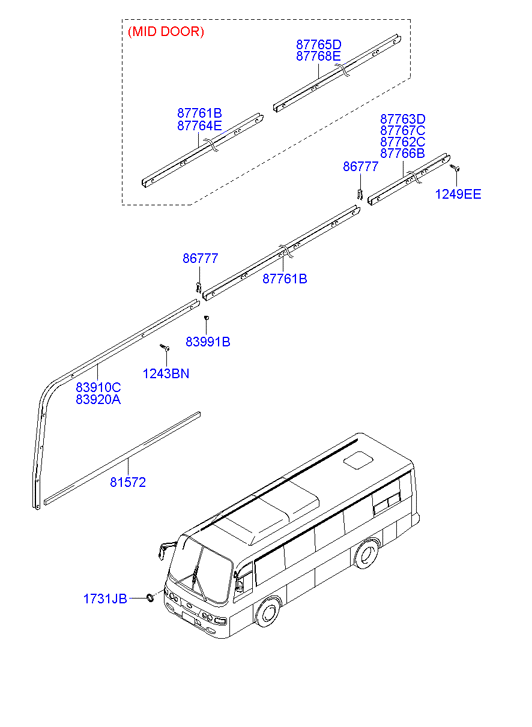 (MID DOOR)

87765D
87768E

87761B
87764E

87763D
87767C
87762C
87766B

86777

1249EE

86777

87761B

83991B

1243BN

83910C
83920A

81572

1731JB