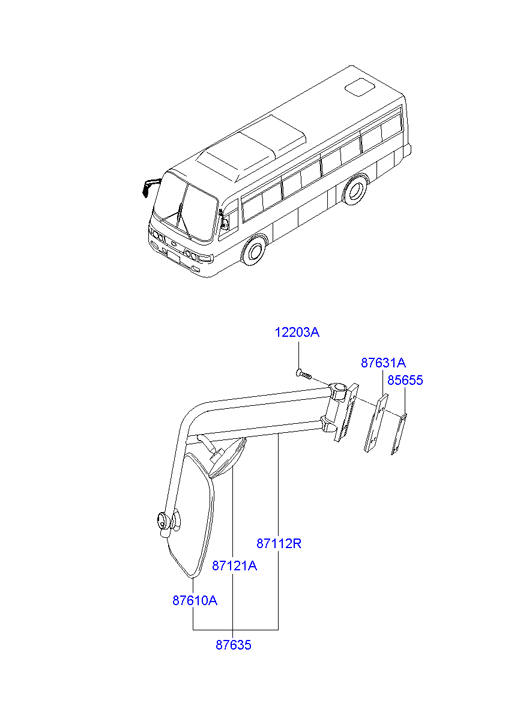 12203A

87631A

85655

87112R

87121A

87610A

87635