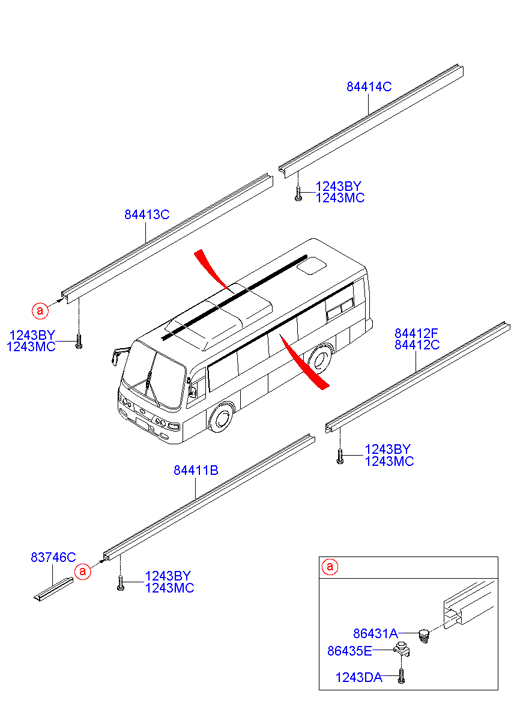 84414C

1243BY
1243MC

84413C

a

1243BY
1243MC

84412F
84412C

1243BY
1243MC

84411B

83746C

a

1243BY
1243MC

a

86431A

86435E

1243DA