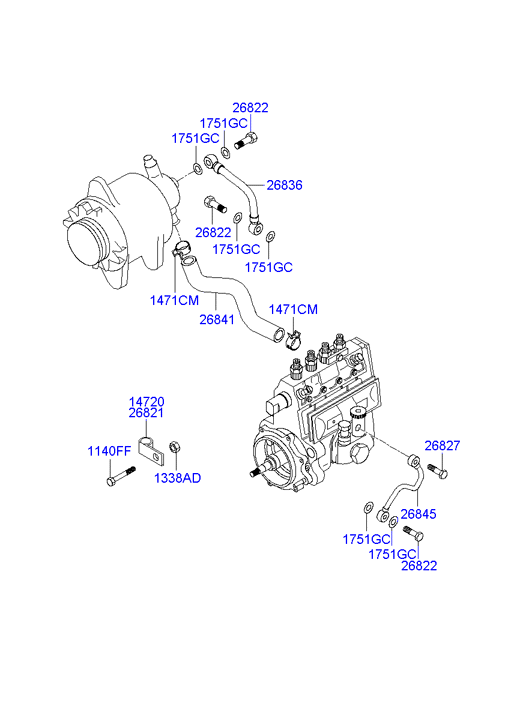 26822
1751GC
1751GC
26836
26822
1751GC
1751GC
1471CM
26841
1471CM
14720
26821
1140FF
1338AD
26827
26845
1751GC
1751GC
26822