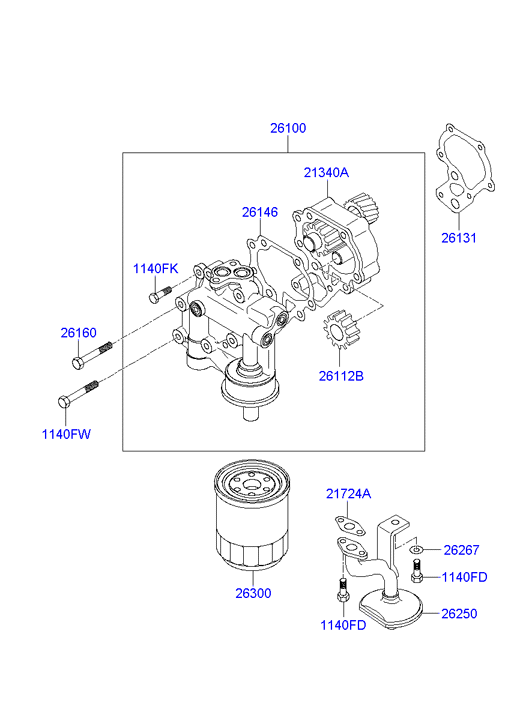 26100

21340A

26146

26131

1140FK

26160

26112B

1140FW

21724A

26267

1140FD

26300

1140FD

26250