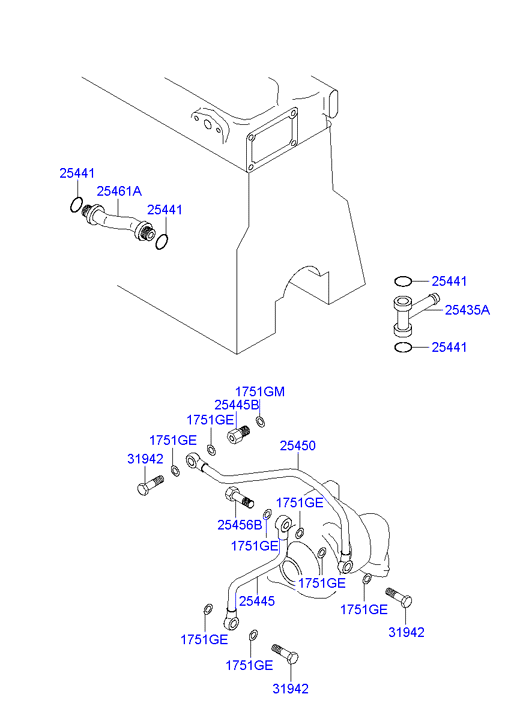 25441
25461A
25441
25441
25435A
25441
1751GM
25445B
1751GE
1751GE
31942
25450
25456B
1751GE
1751GE
1751GE
25445
1751GE
31942
1751GE
1751GE
31942