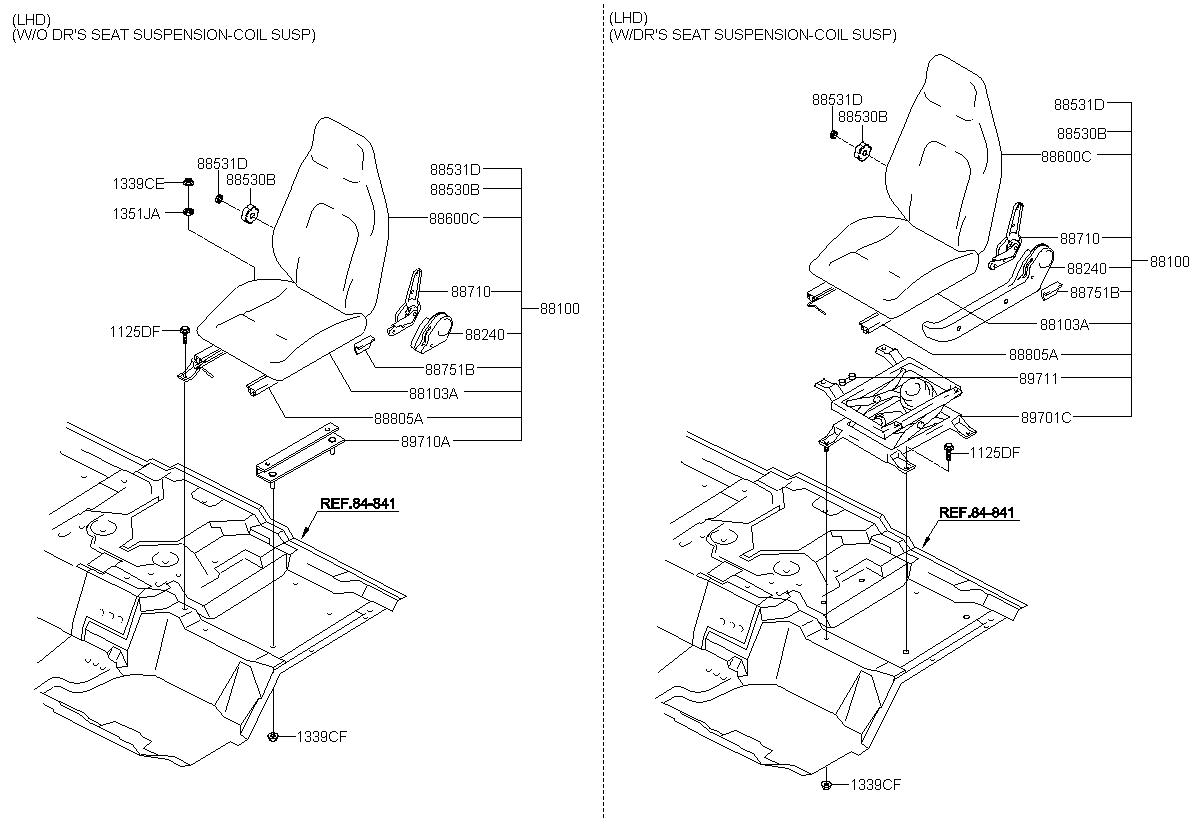 (LHD)
(W/O DR'S SEAT SUSPENSION-COIL SUSP)

1339CE
1351JA
88531D
88530B
88531D
88530B
88600C
88710
88100
88240
1125DF
88751B
88103A
88805A
89710A
REF.84-841
1339CF

(LHD)
(W/DR'S SEAT SUSPENSION-COIL SUSP)

88531D
88530B
88531D
88530B
88600C
88710
88240
88100
88751B
88103A
88805A
89711
89701C
1125DF
REF.84-841
1339CF