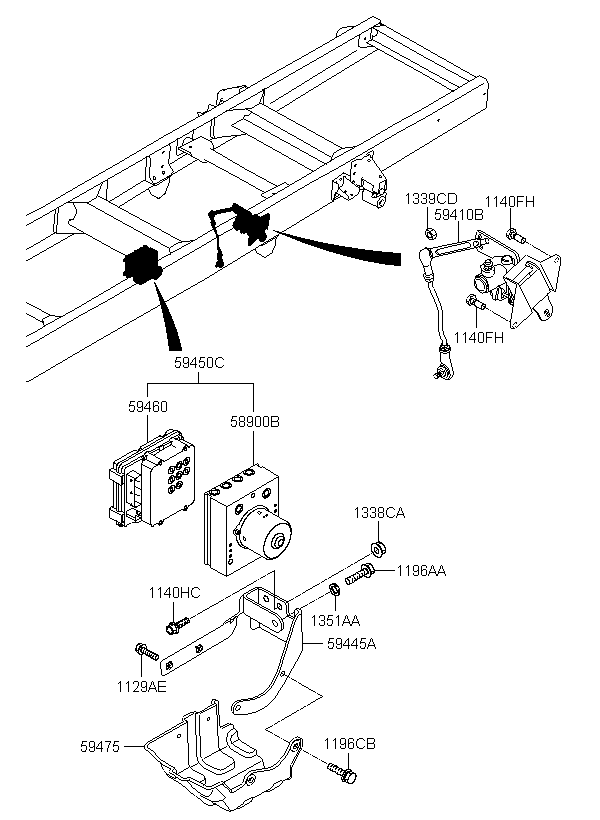 1339CD
59410B
1140FH
1140FH
59450C
59460
58900B
1338CA
1196AA
1140HC
1351AA
59445A
1129AE
59475
1196CB