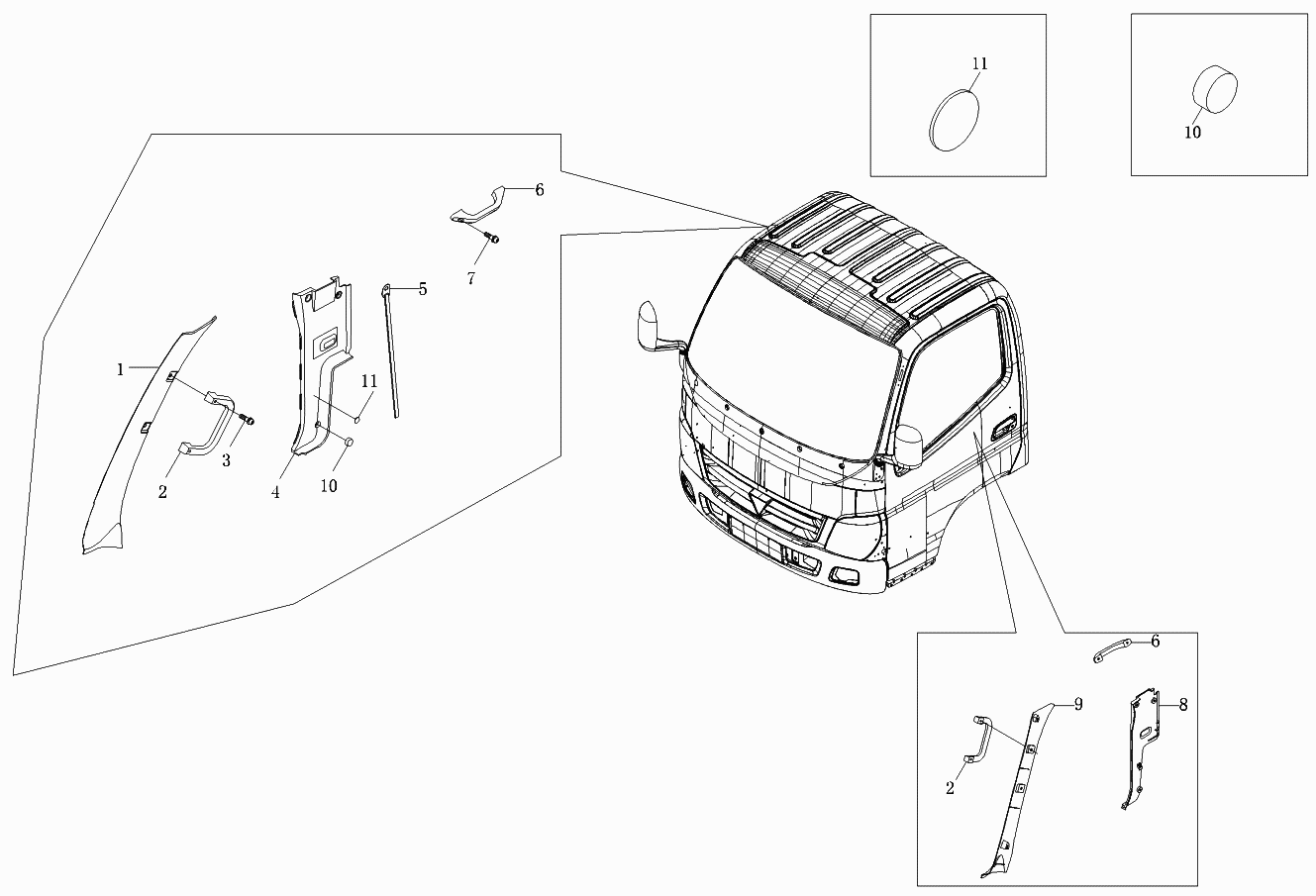 11

10

6

7

5

1

11

3

2

4

10

6

9

8

2