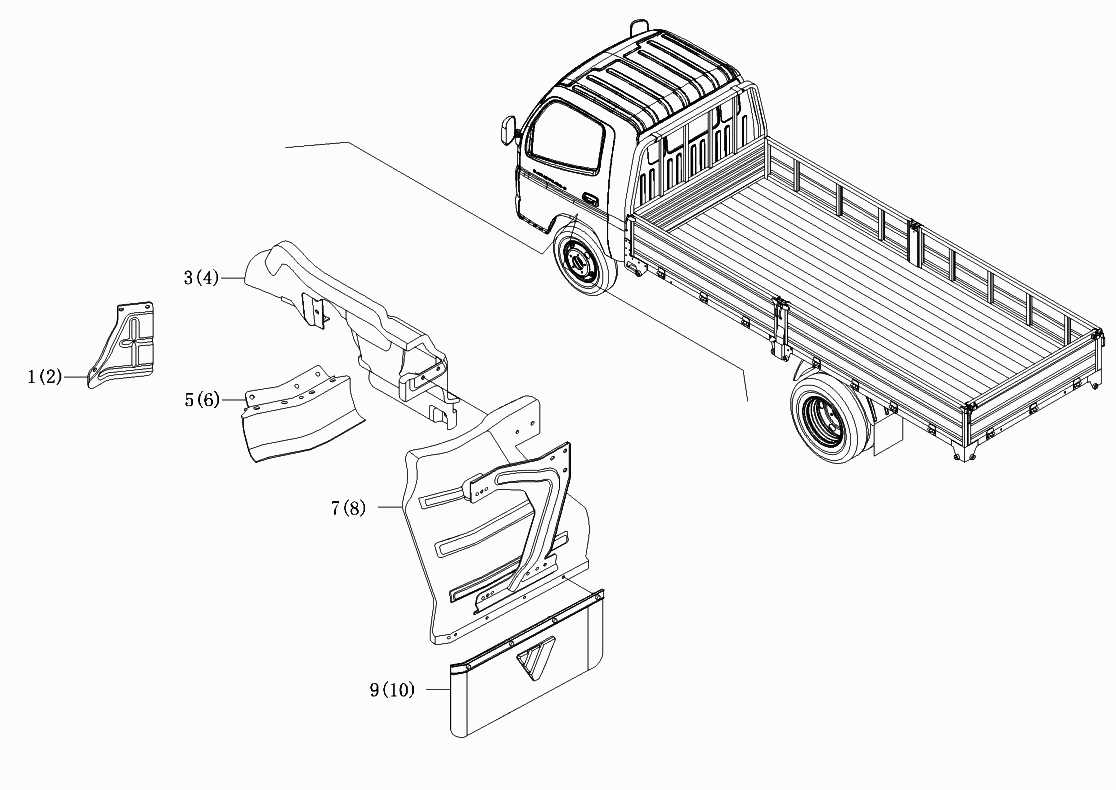 3(4)

1(2)

5(6)

7(8)

9(10)