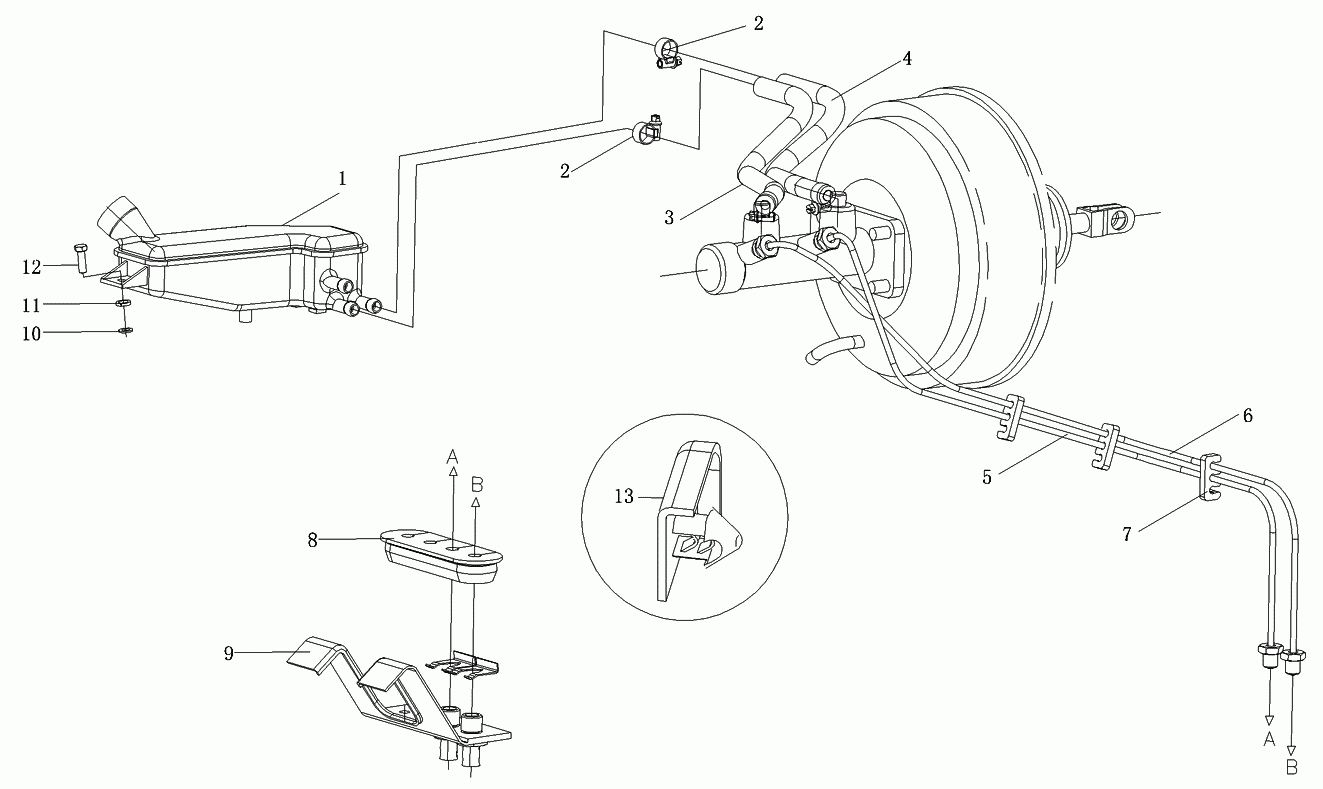 2
4
2
1
3
12
11
10
6
5
7
A
B
13
8
9
A
B